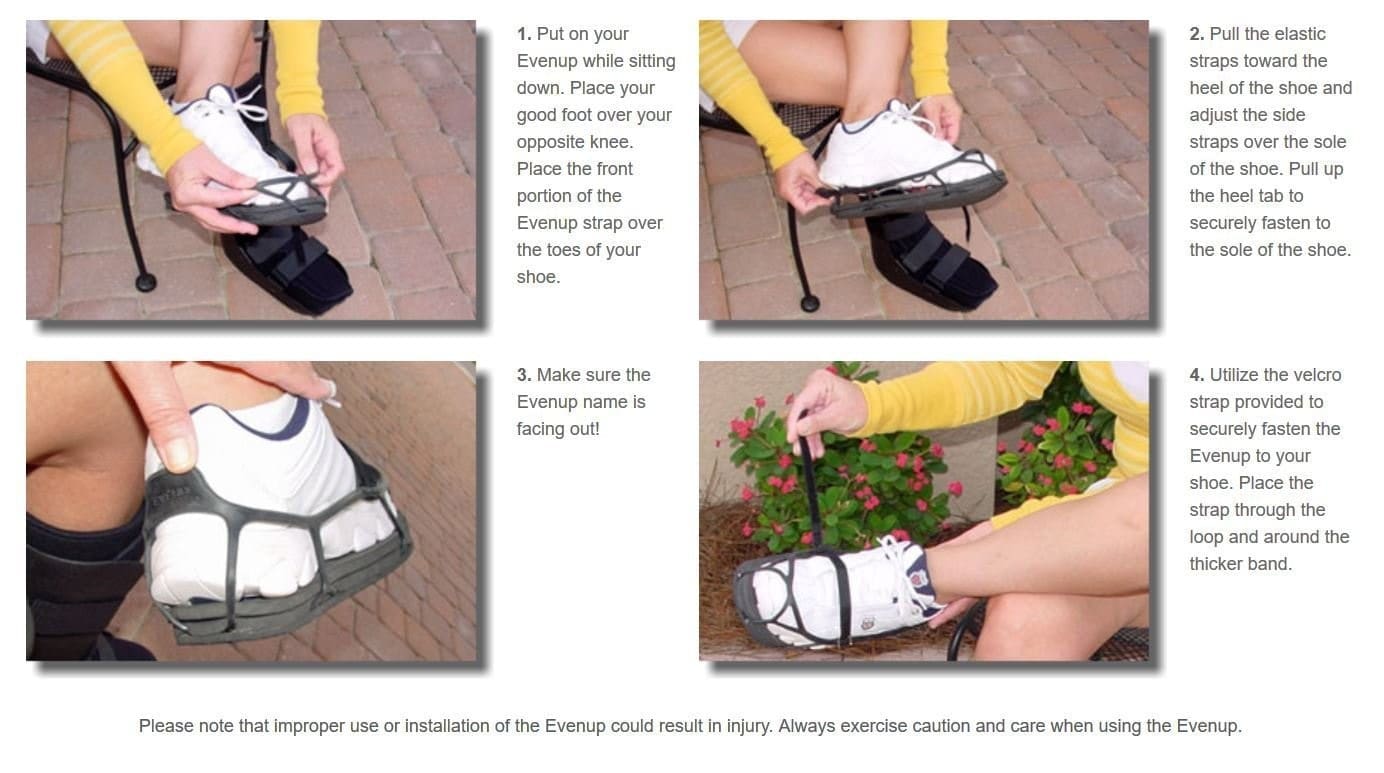 1. Put on your Evenup while sitting down. Place your good foot over your opposite knee. Place the front portion of the Evenup strap over the toes of your shoe.

2. Pull the elastic straps toward the heel of the shoe and adjust the side straps over the sole of the shoe. Pull up the heel tab to securely fasten to the sole of the shoe.

3. Make sure the Evenup name is facing out!

4. Utilize the velcro strap provided to securely fasten the Evenup to your shoe. Place the strap through the loop and around the thicker band.

Please note that improper use or installation of the Evenup could result in injury. Always exercise caution and care when using the Evenup.