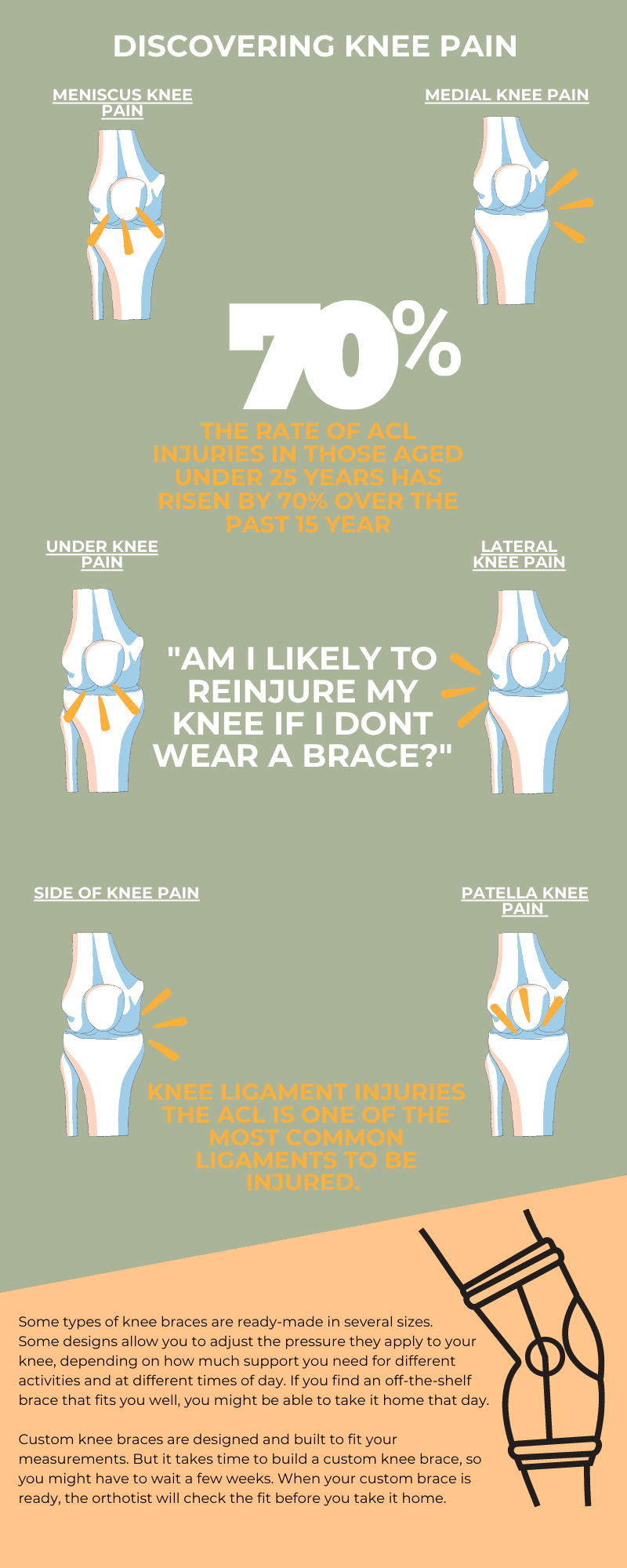 DISCOVERING KNEE PAIN

MENISCUS KNEE PAIN

MEDIAL KNEE PAIN

70%

THE RATE OF ACL INJURIES IN THOSE AGED UNDER 25 YEARS HAS RISEN BY 70% OVER THE PAST 15 YEAR

UNDER KNEE PAIN

LATERAL KNEE PAIN

"AM I LIKELY TO REINJURE MY KNEE IF I DONT WEAR A BRACE?"

SIDE OF KNEE PAIN

PATELLA KNEE PAIN

KNEE LIGAMENT INJURIES THE ACL IS ONE OF THE MOST COMMON LIGAMENTS TO BE INJURED.

Some types of knee braces are ready-made in several sizes. Some designs allow you to adjust the pressure they apply to your knee, depending on how much support you need for different activities and at different times of day. If you find an off-the-shelf brace that fits you well, you might be able to take it home that day.

Custom knee braces are designed and built to fit your measurements. But it takes time to build a custom knee brace, so you might have to wait a few weeks. When your custom brace is ready, the orthotist will check the fit before you take it home.